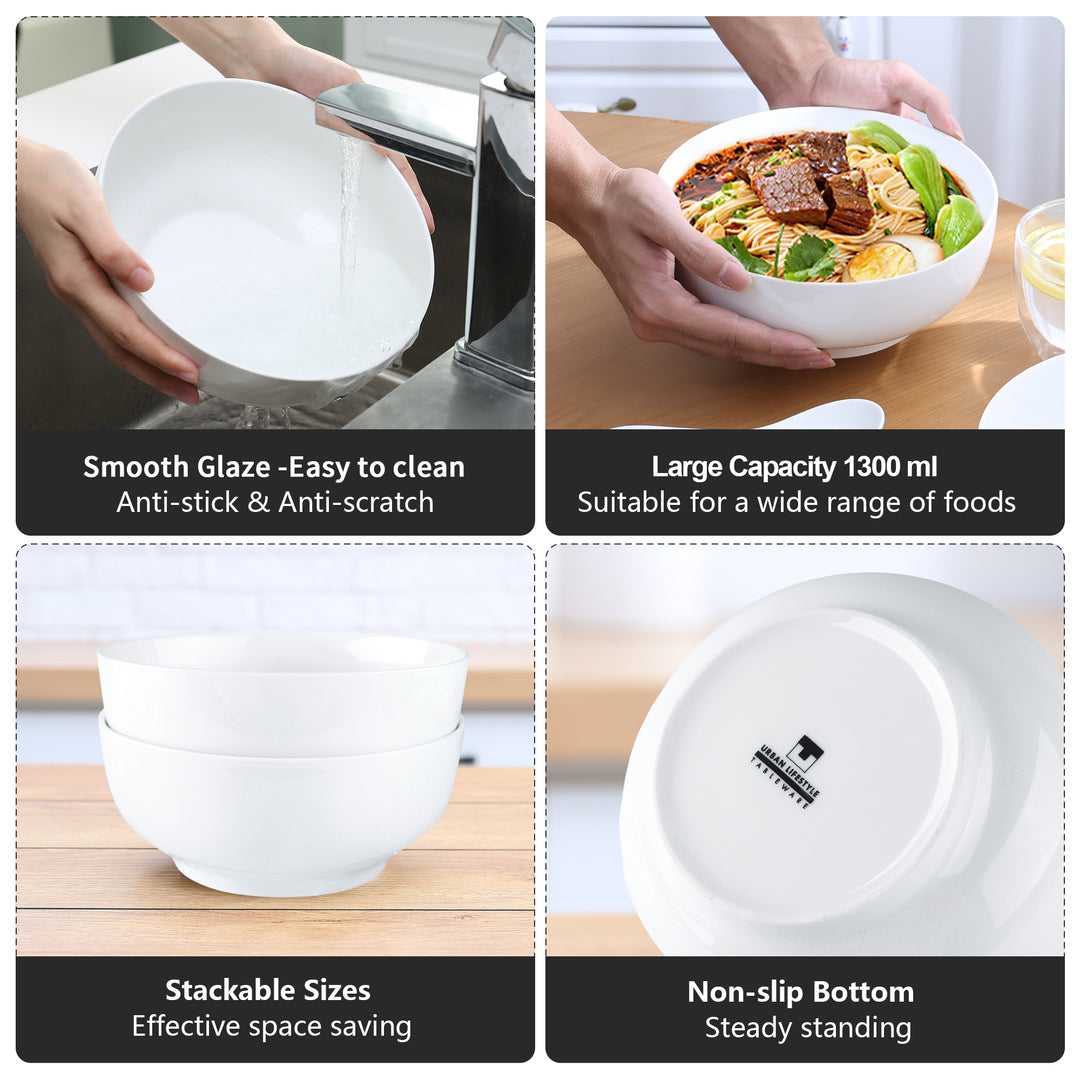 Smooth Glaze -Easy to clean
Anti-stick & Anti-scratch

Large Capacity 1300 ml
Suitable for a wide range of foods

Stackable Sizes
Effective space saving

URBAN LIFESTYLE
TABLEWARE

Non-slip Bottom
Steady standing