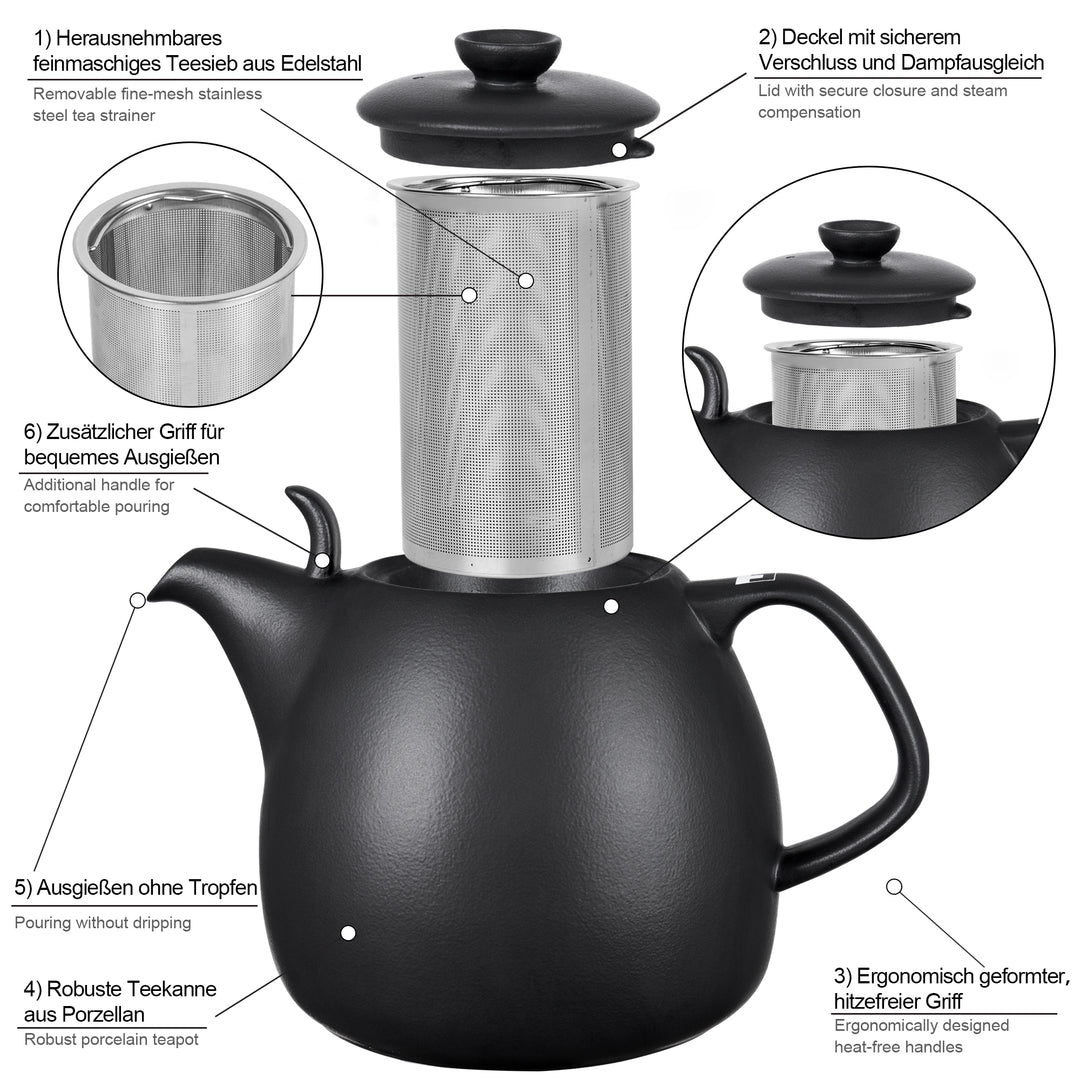 1) Herausnehmbares feinmaschiges Teesieb aus Edelstahl
Removable fine-mesh stainless steel tea strainer

2) Deckel mit sicherem Verschluss und Dampfausgleich
Lid with secure closure and steam compensation

6) Zusätzlicher Griff für bequemes Ausgießen
Additional handle for comfortable pouring

5) Ausgießen ohne Tropfen
Pouring without dripping

4) Robuste Teekanne aus Porzellan
Robust porcelain teapot

3) Ergonomisch geformter, hitzefreier Griff
Ergonomically designed heat-free handles