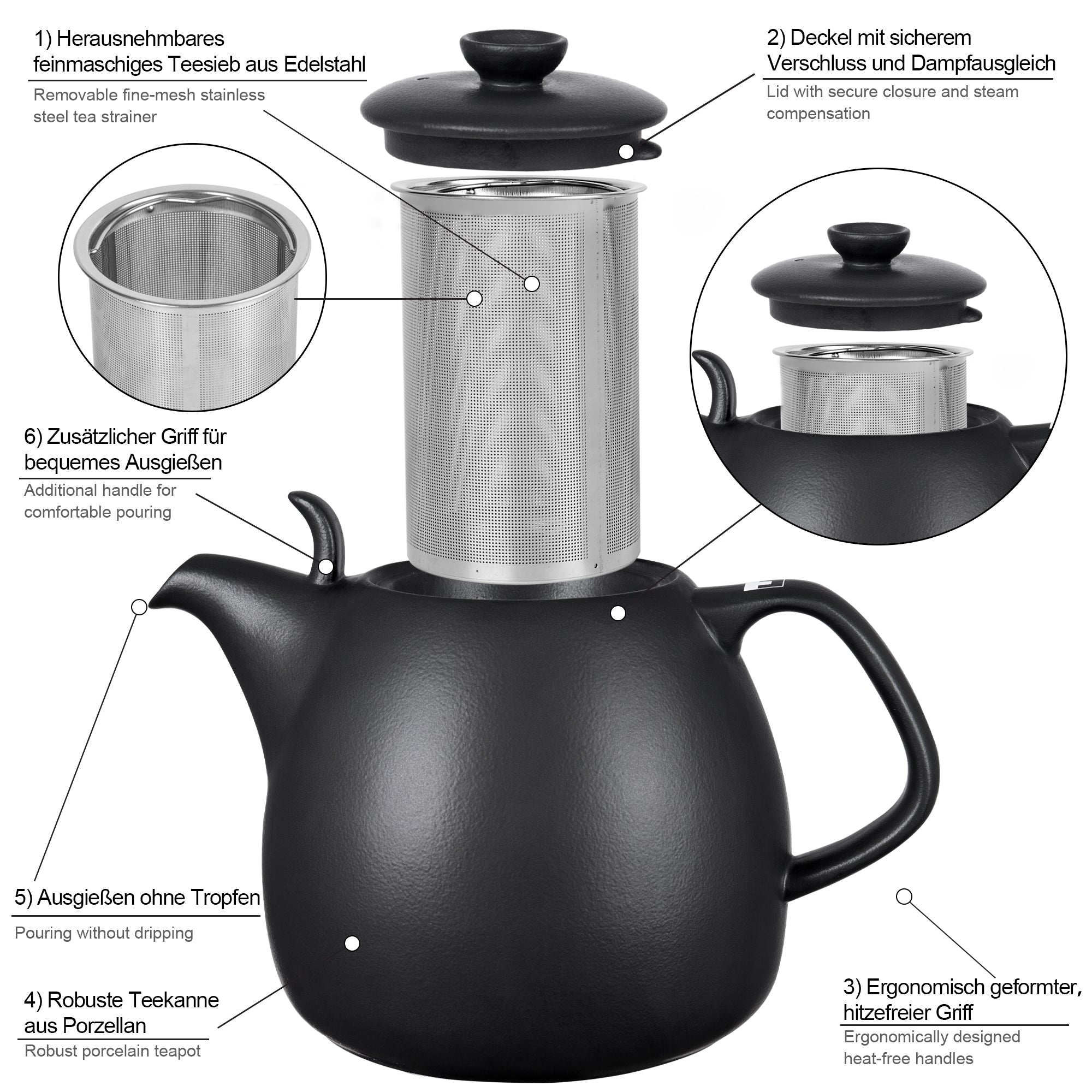 1) Herausnehmbares feinmaschiges Teesieb aus Edelstahl

Removable fine-mesh stainless steel tea strainer

2) Deckel mit sicherem Verschluss und Dampfausgleich

Lid with secure closure and steam compensation

6) Zusätzlicher Griff für bequemes Ausgießen

Additional handle for comfortable pouring

5) Ausgießen ohne Tropfen

Pouring without dripping

4) Robuste Teekanne aus Porzellan

Robust porcelain teapot

3) Ergonomisch geformter, hitzefreier Griff

Ergonomically designed heat-free handles